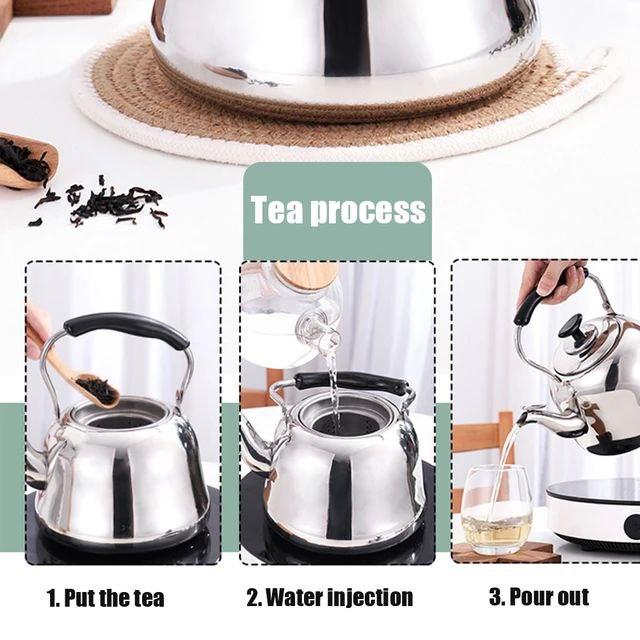 Tea process

1. Put the tea

2. Water injection

3. Pour out